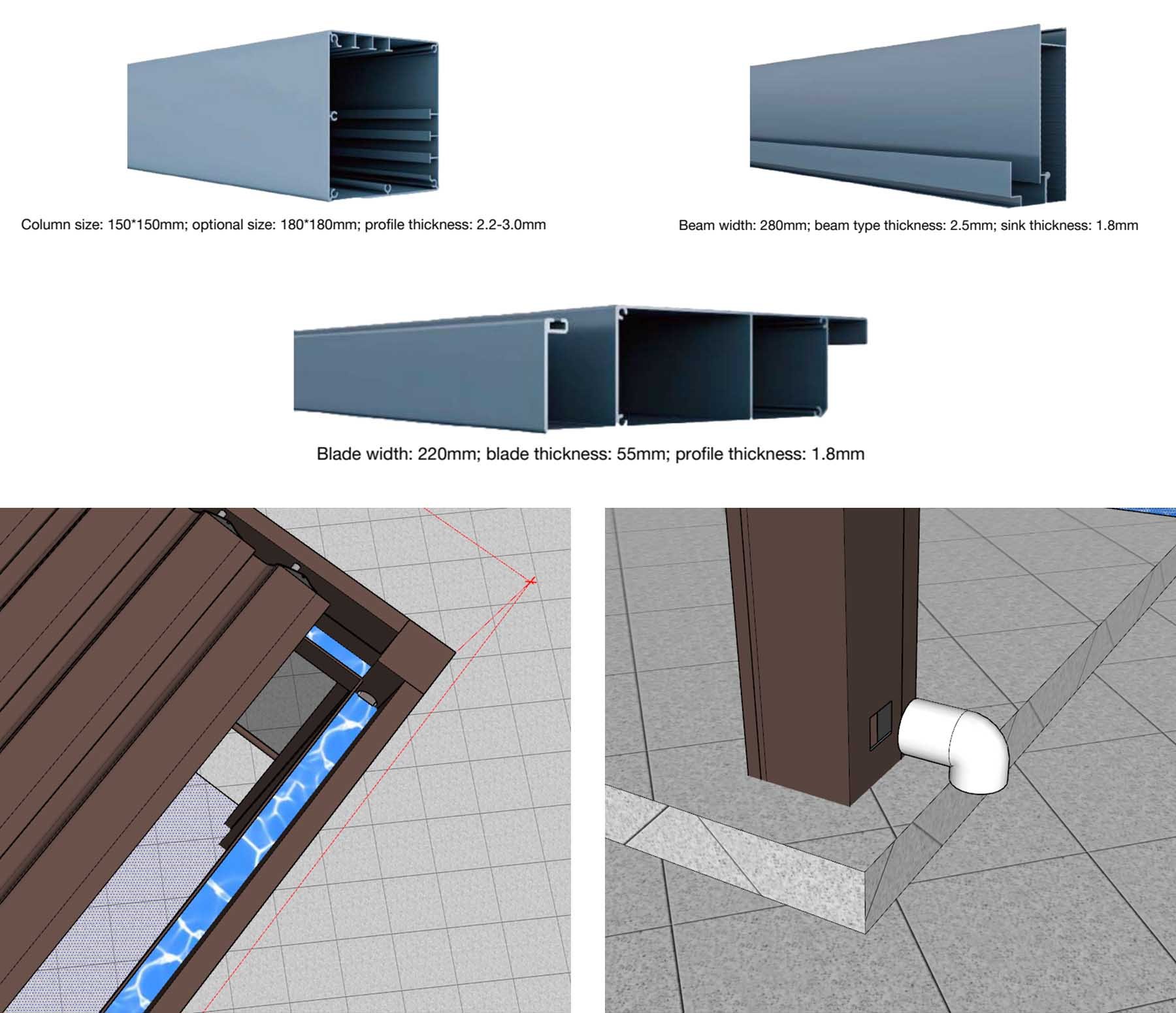 Column size: 150*150mm; optional size: 180*180mm; profile thickness: 2.2-3.0mm

Beam width: 280mm; beam type thickness: 2.5mm; sink thickness: 1.8mm

Blade width: 220mm; blade thickness: 55mm; profile thickness: 1.8mm